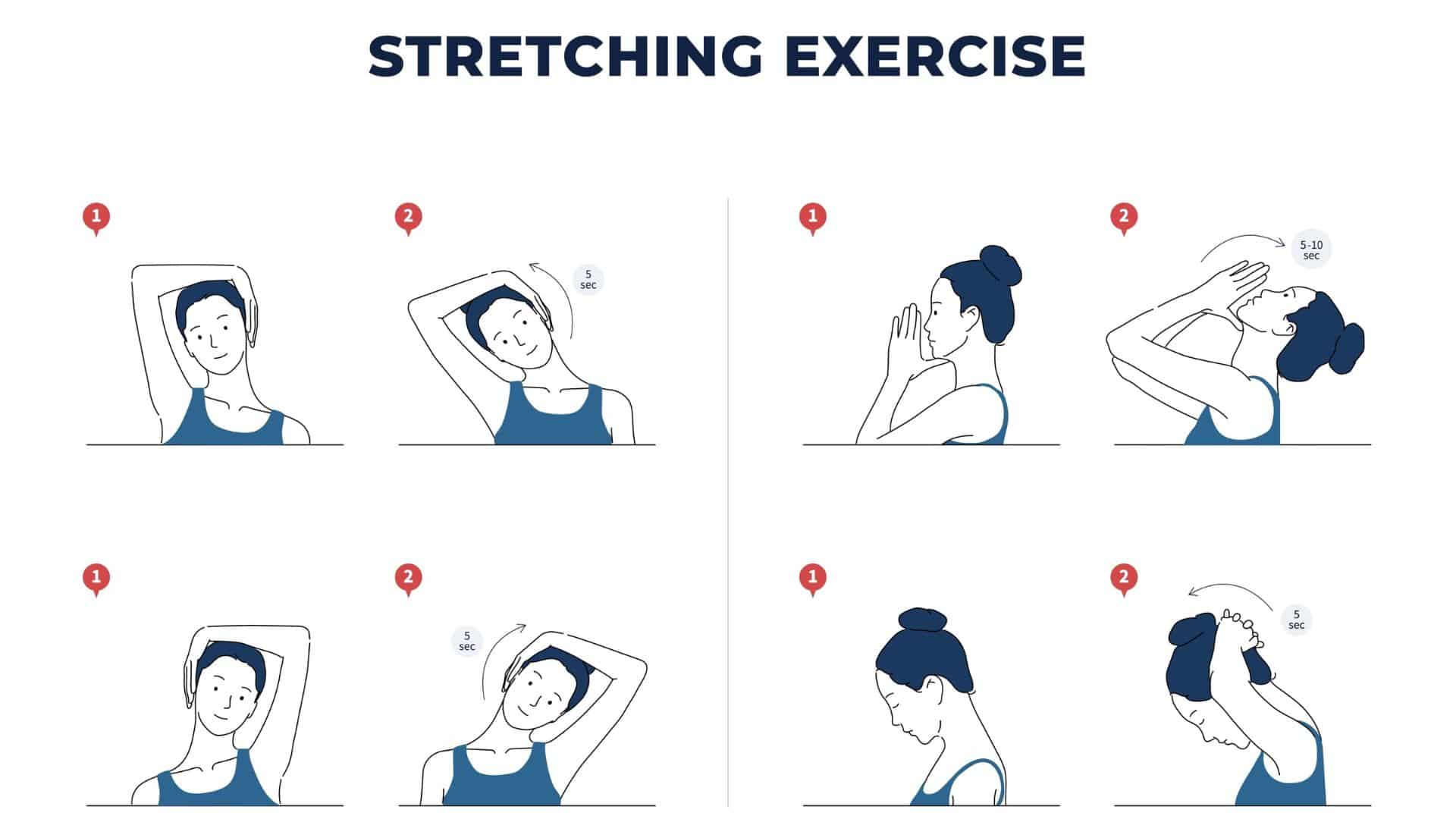 STRETCHING EXERCISE

1

2

5 sec

1

2

5-10 sec

1

2

5 sec

1

2

5 sec